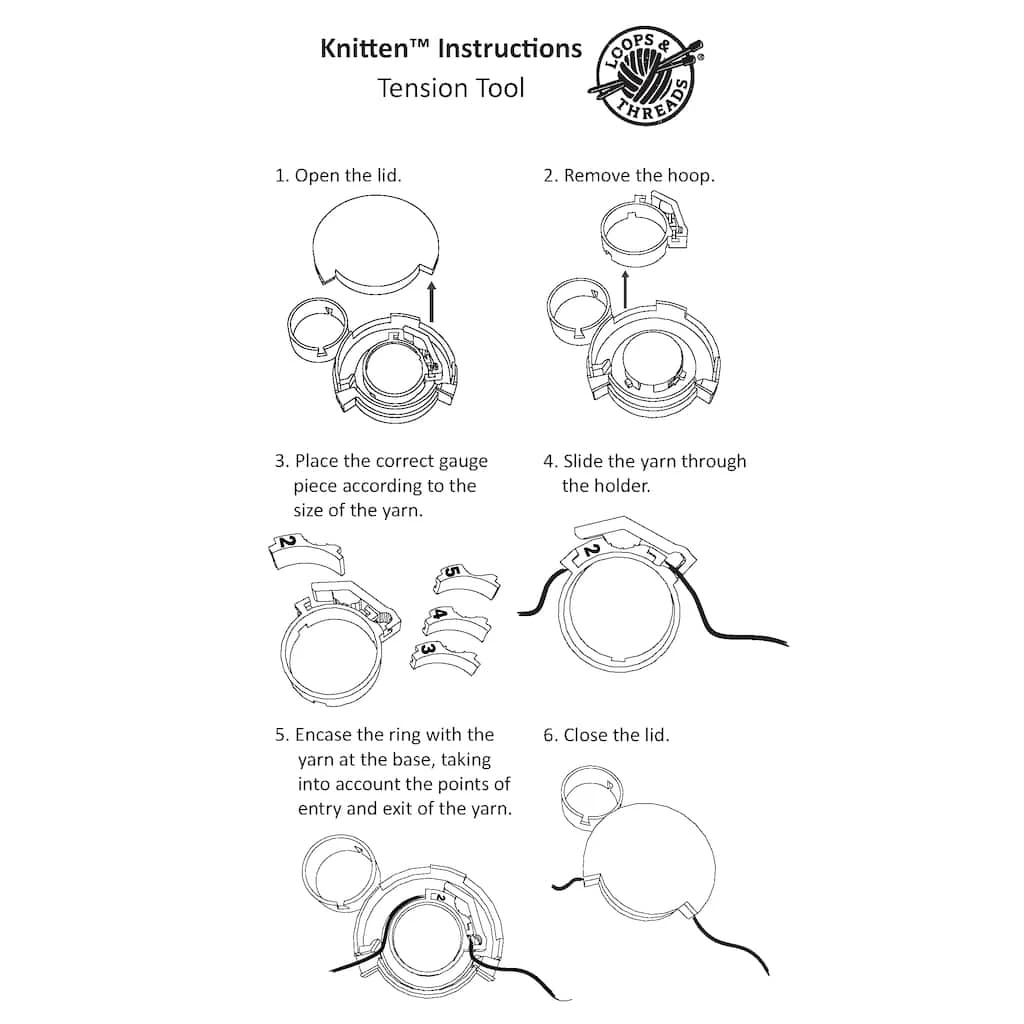 Knitten™ Instructions
Tension Tool

LOOPS & THREADS®

1. Open the lid.

2. Remove the hoop.

3. Place the correct gauge piece according to the size of the yarn.

2

5

4

3

4. Slide the yarn through the holder.

2

5. Encase the ring with the yarn at the base, taking into account the points of entry and exit of the yarn.

2

6. Close the lid.